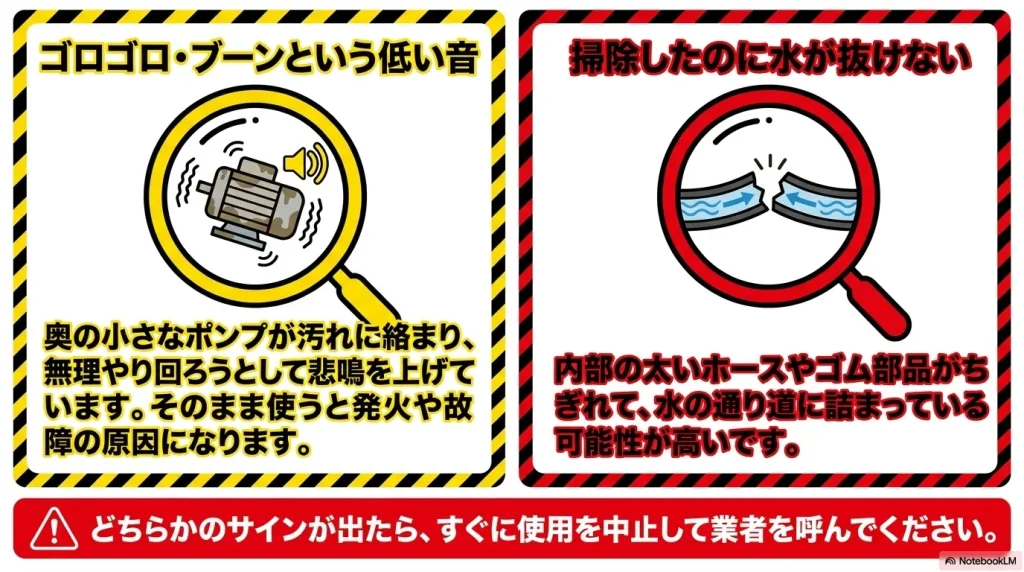 ゴロゴロ・ブーンという低い音

奥の小さなポンプが汚れに絡まり、無理やり回ろうとして悲鳴を上げています。そのまま使うと発火や故障の原因になります。

掃除したのに水が抜けない

内部の太いホースやゴム部品がちぎれて、水の通り道に詰まっている可能性が高いです。

どちらかのサインが出たら、すぐに使用を中止して業者を呼んでください。

NotebookLM