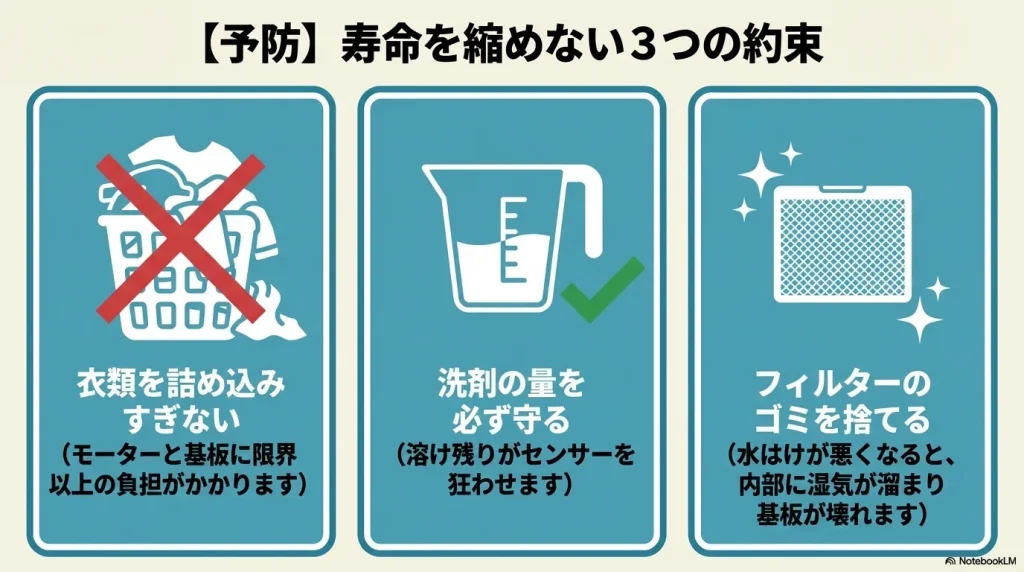 【予防】寿命を縮めない３つの約束

衣類を詰め込みすぎない
（モーターと基板に限界以上の負担がかかります）

洗剤の量を必ず守る
（溶け残りがセンサーを狂わせます）

フィルターのゴミを捨てる
（水はけが悪くなると、内部に湿気が溜まり基板が壊れます）

NotebookLM