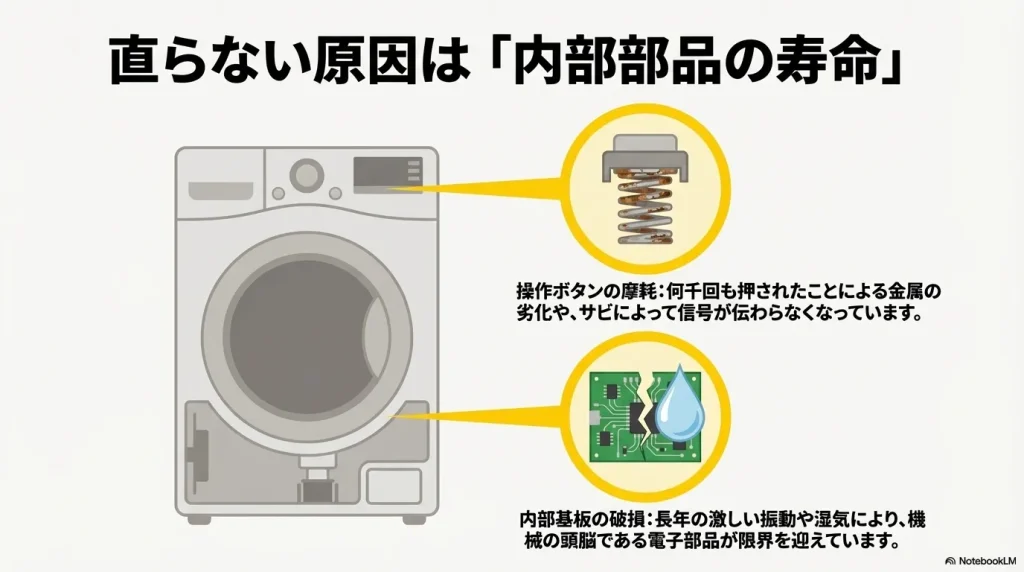 直らない原因は「内部部品の寿命」

操作ボタンの摩耗：何千回も押されたことによる金属の劣化や、サビによって信号が伝わらなくなっています。

内部基板の破損：長年の激しい振動や湿気により、機械の頭脳である電子部品が限界を迎えています。

NotebookLM