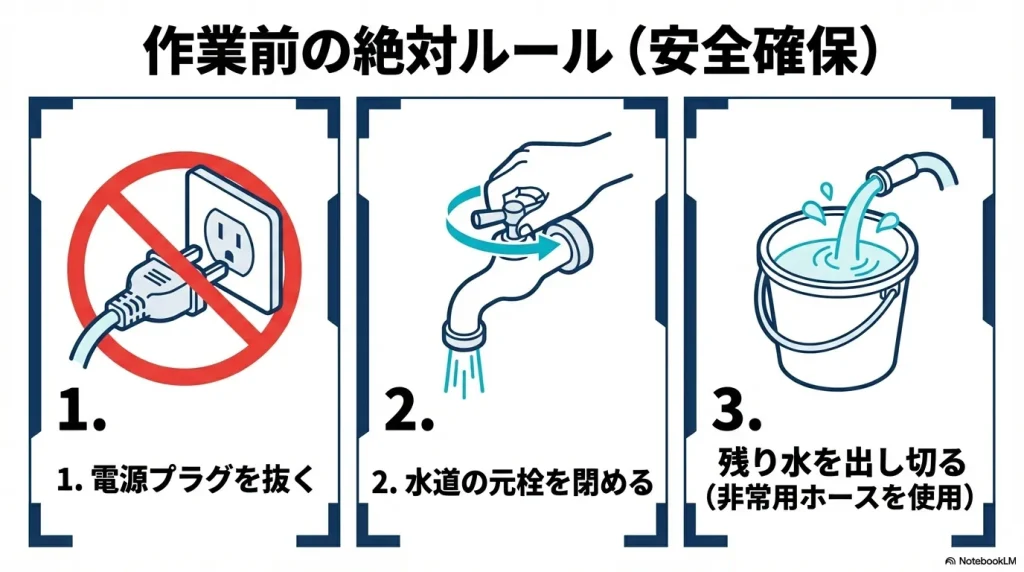 作業前の絶対ルール（安全確保）

1.

1. 電源プラグを抜く

2.

2. 水道の元栓を閉める

3.

残り水を出し切る
（非常用ホースを使用）

NotebookLM