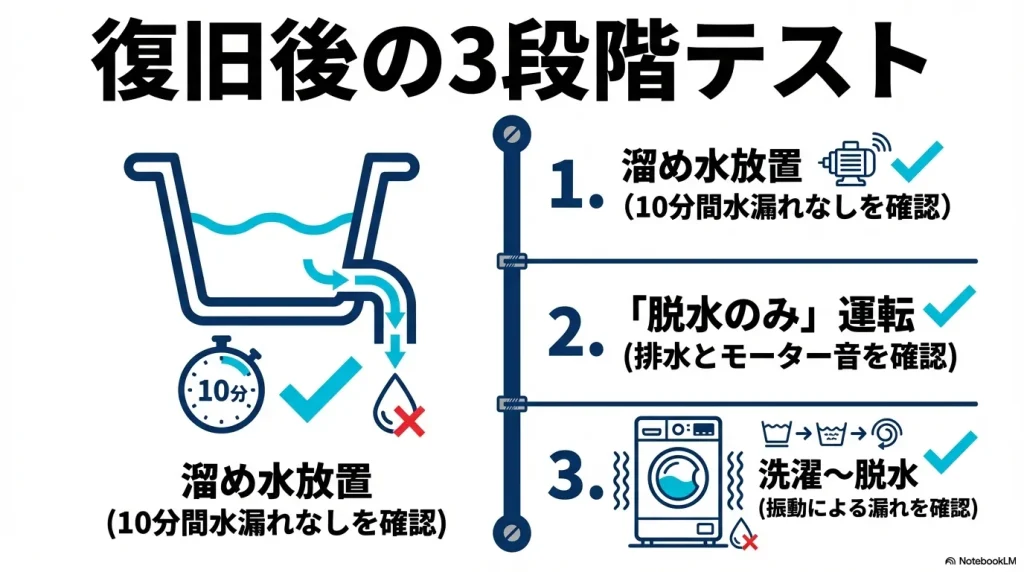 復旧後の3段階テスト

10分

溜め水放置
(10分間水漏れなしを確認)

1. 溜め水放置
(10分間水漏れなしを確認)

2. 「脱水のみ」運転
(排水とモーター音を確認)

3. 洗濯〜脱水
(振動による漏れを確認)

NotebookLM