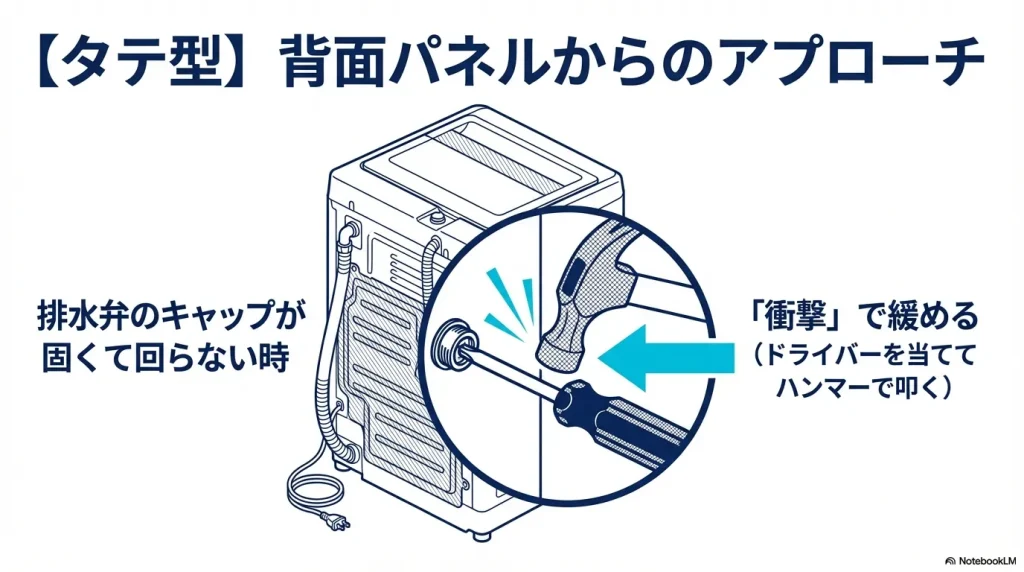 【タテ型】背面パネルからのアプローチ

排水弁のキャップが固くて回らない時

「衝撃」で緩める
（ドライバーを当ててハンマーで叩く）

NotebookLM