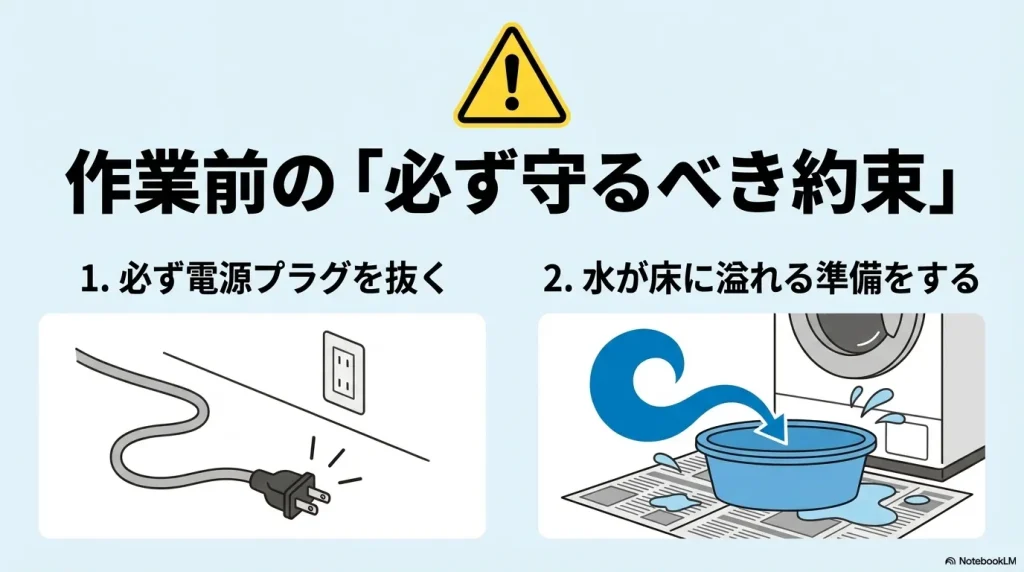 作業前の「必ず守るべき約束」

1. 必ず電源プラグを抜く

2. 水が床に溢れる準備をする

NotebookLM