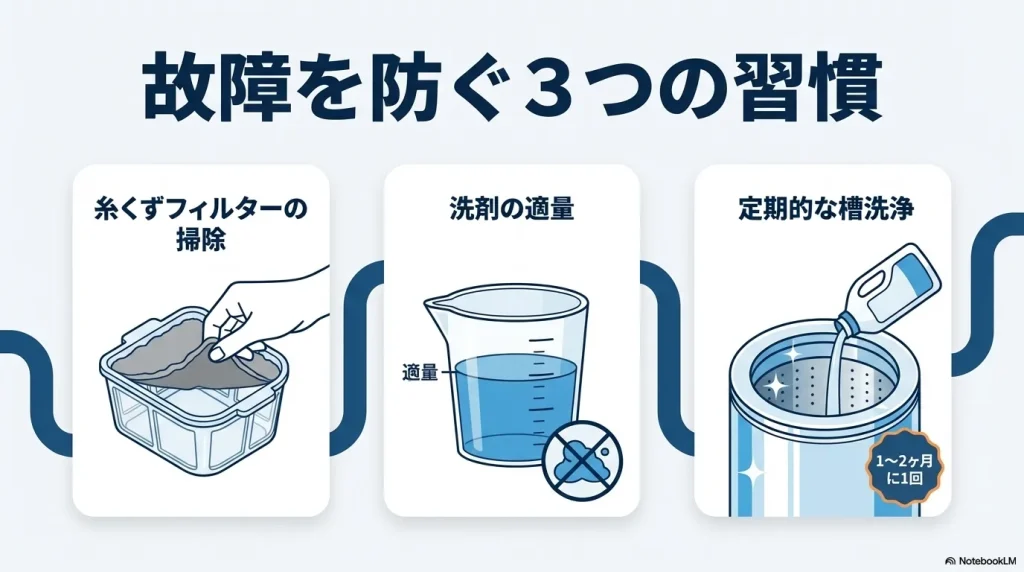 故障を防ぐ３つの習慣

糸くずフィルターの掃除

洗剤の適量

適量

定期的な槽洗浄

1〜2ヶ月に1回

NotebookLM