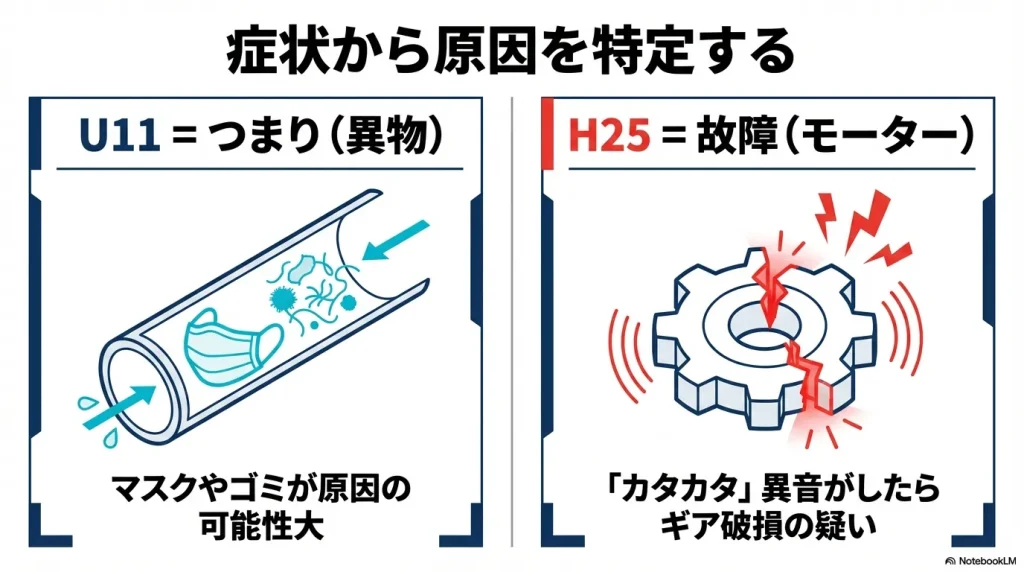 症状から原因を特定する

U11 = つまり（異物）

マスクやゴミが原因の可能性大

H25 = 故障（モーター）

「カタカタ」異音がしたらギア破損の疑い

NotebookLM