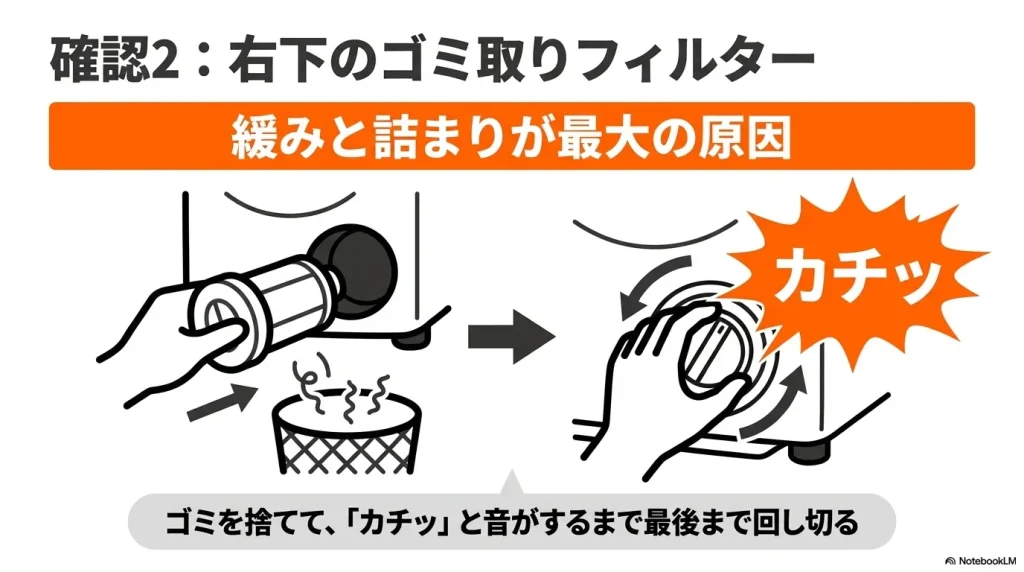 確認2：右下のゴミ取りフィルター

緩みと詰まりが最大の原因

カチッ

ゴミを捨てて、「カチッ」と音がするまで最後まで回し切る

NotebookLM