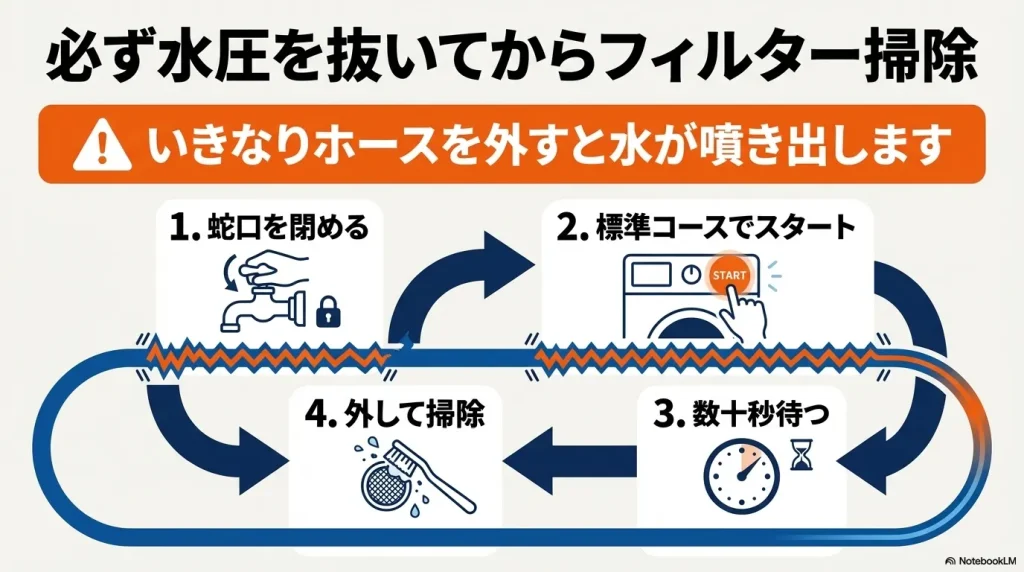 必ず水圧を抜いてからフィルター掃除

いきなりホースを外すと水が噴き出します

1. 蛇口を閉める

2. 標準コースでスタート

START

3. 数十秒待つ

4. 外して掃除

NotebookLM