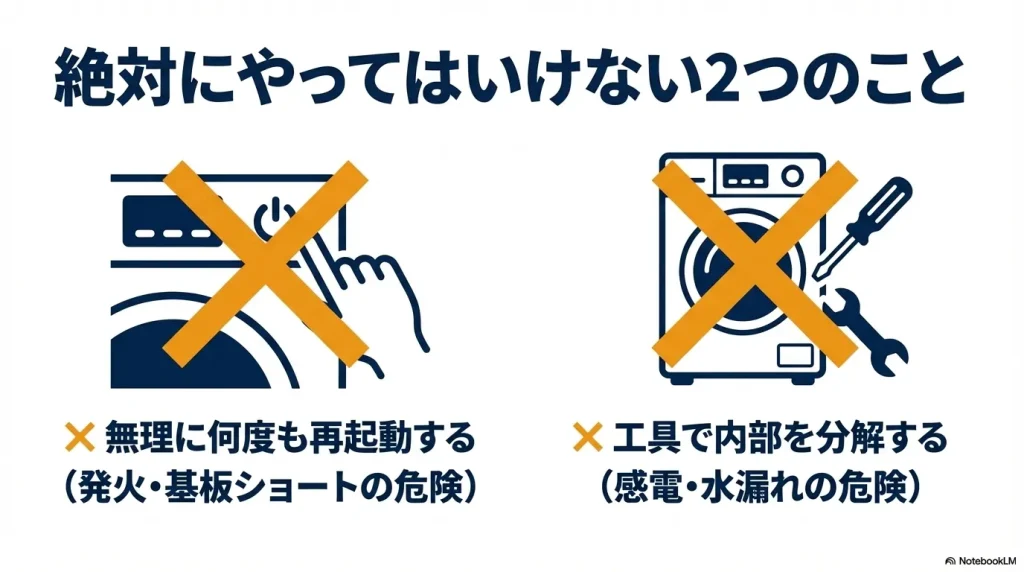 絶対にやってはいけない2つのこと

✕ 無理に何度も再起動する
（発火・基板ショートの危険）

✕ 工具で内部を分解する
（感電・水漏れの危険）

NotebookLM