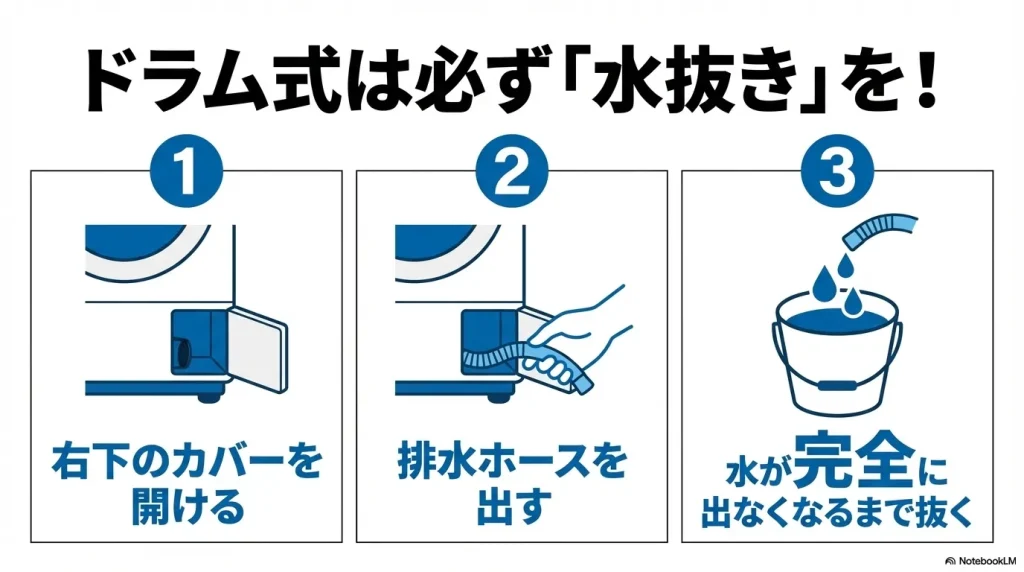 ドラム式は必ず「水抜き」を！

1

右下のカバーを開ける

2

排水ホースを出す

3

水が完全に出なくなるまで抜く

NotebookLM