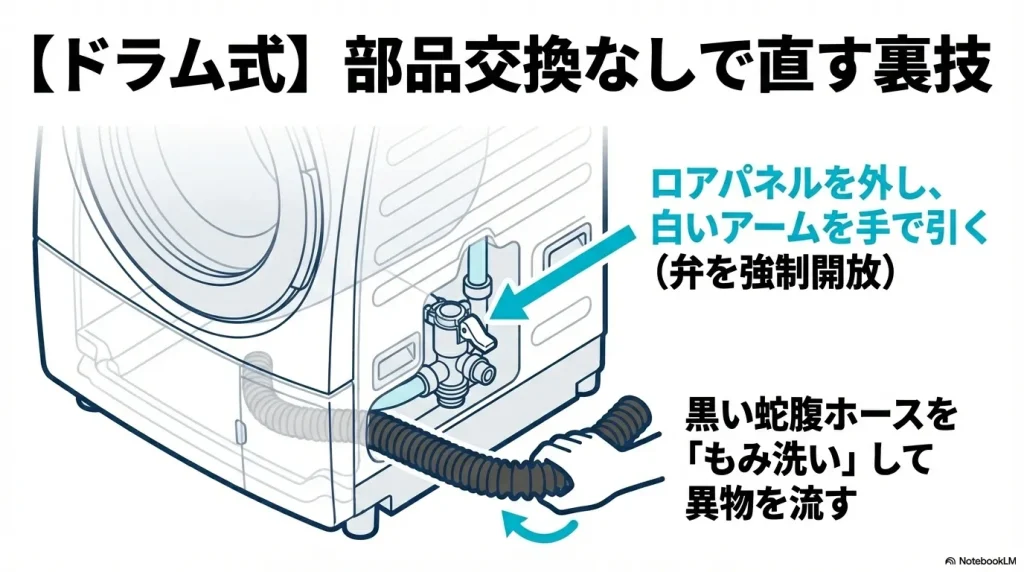 【ドラム式】部品交換なしで直す裏技

ロアパネルを外し、白いアームを手で引く（弁を強制開放）

黒い蛇腹ホースを「もみ洗い」して異物を流す

NotebookLM