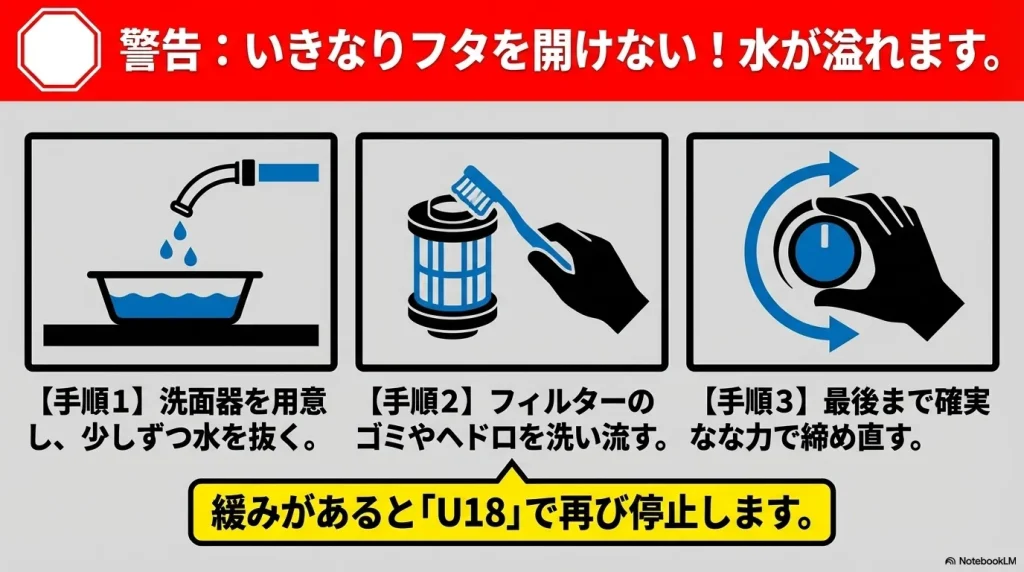 警告：いきなりフタを開けない！水が溢れます。

【手順1】洗面器を用意し、少しずつ水を抜く。

【手順2】フィルターのゴミやヘドロを洗い流す。

【手順3】最後まで確実なな力で締め直す。

緩みがあると「U18」で再び停止します。

NotebookLM