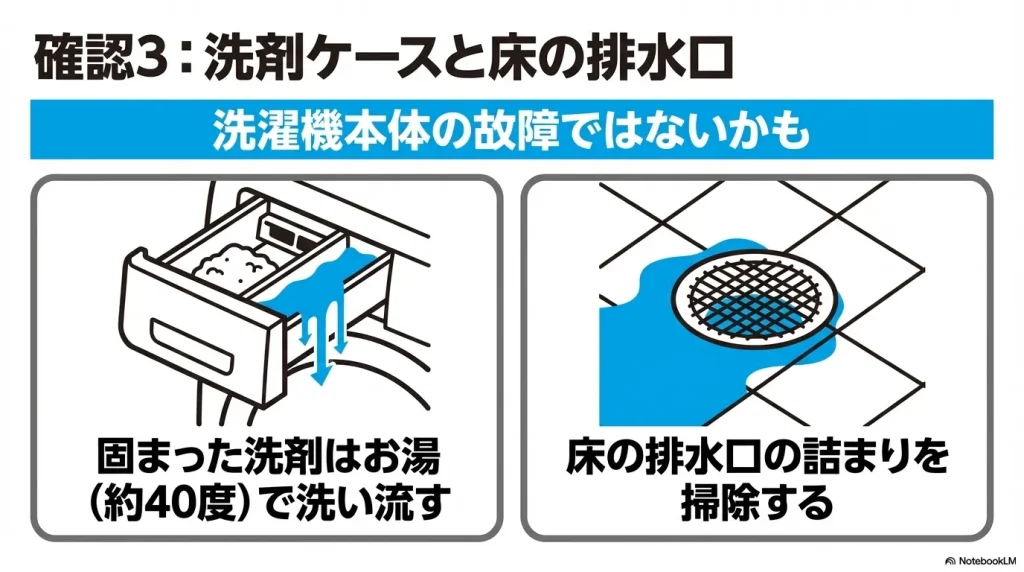 確認3：洗剤ケースと床の排水口

洗濯機本体の故障ではないかも

固まった洗剤はお湯（約40度）で洗い流す

床の排水口の詰まりを掃除する

NotebookLM