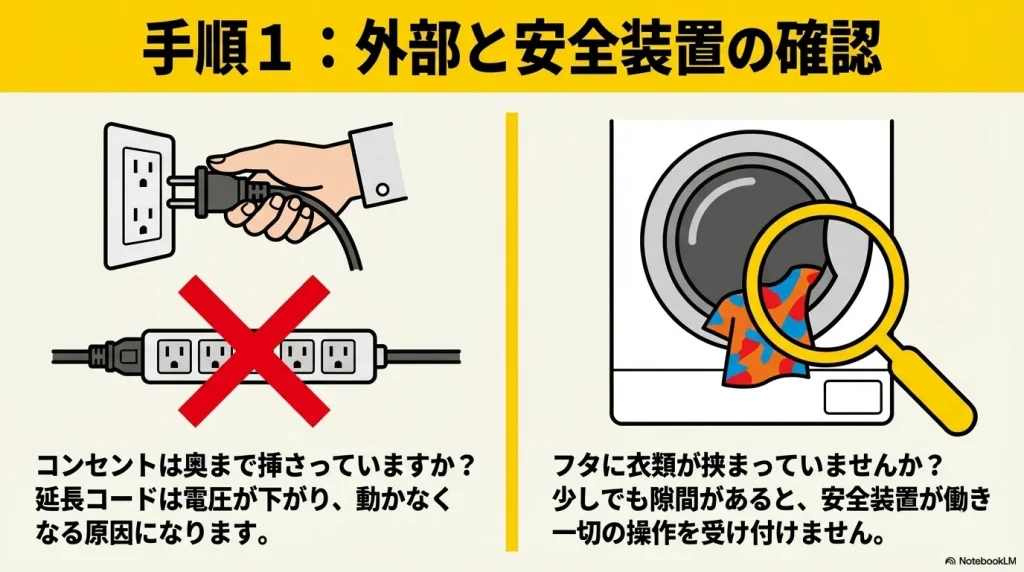 手順１：外部と安全装置の確認

コンセントは奥まで挿さっていますか？
延長コードは電圧が下がり、動かなくなる原因になります。

フタに衣類が挟まっていませんか？
少しでも隙間があると、安全装置が働き一切の操作を受け付けません。

NotebookLM