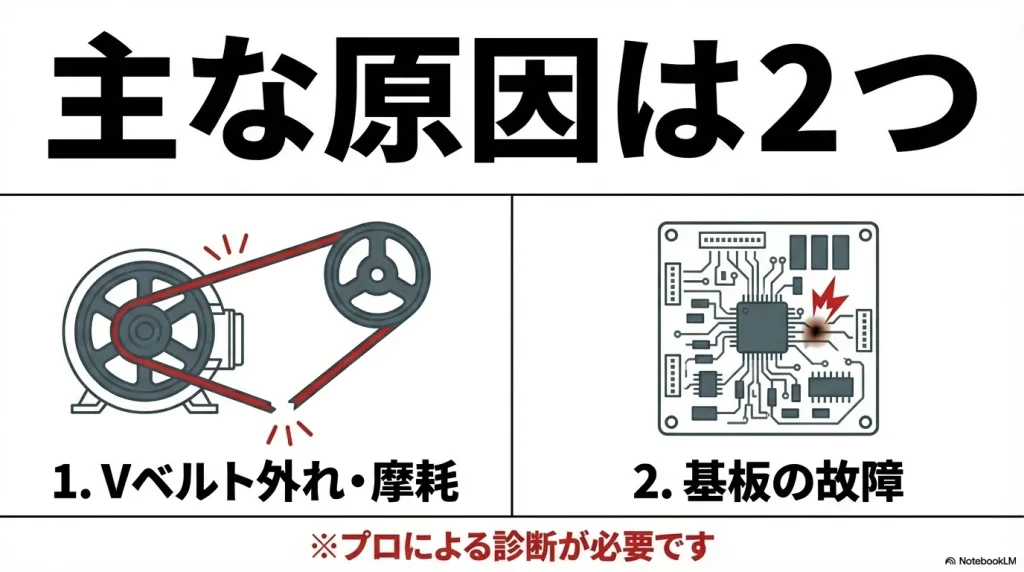 主な原因は2つ

1. Vベルト外れ・摩耗

2. 基板の故障

※プロによる診断が必要です

NotebookLM